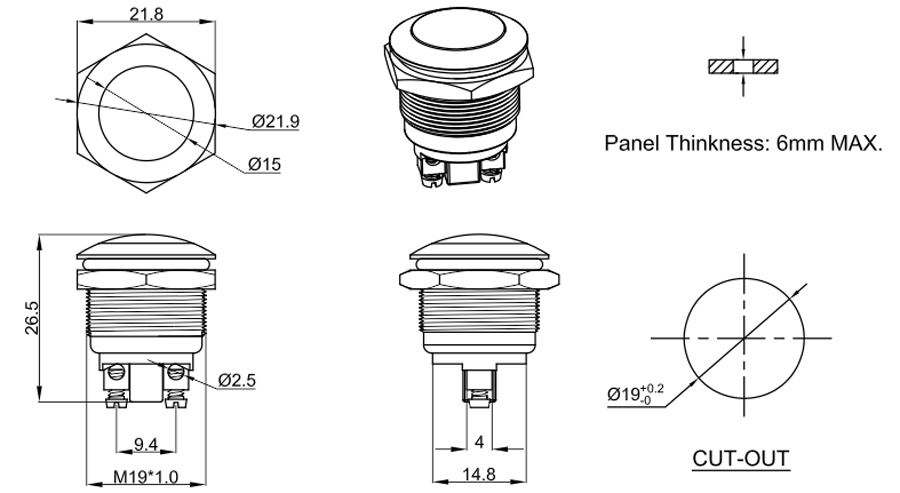 21.8

Ø21.9

Ø15

Panel Thinkness: 6mm MAX.

26.5

Ø2.5

9.4

M19*1.0

4

14.8

$Ø19^{+0.2}_{-0}$

CUT-OUT