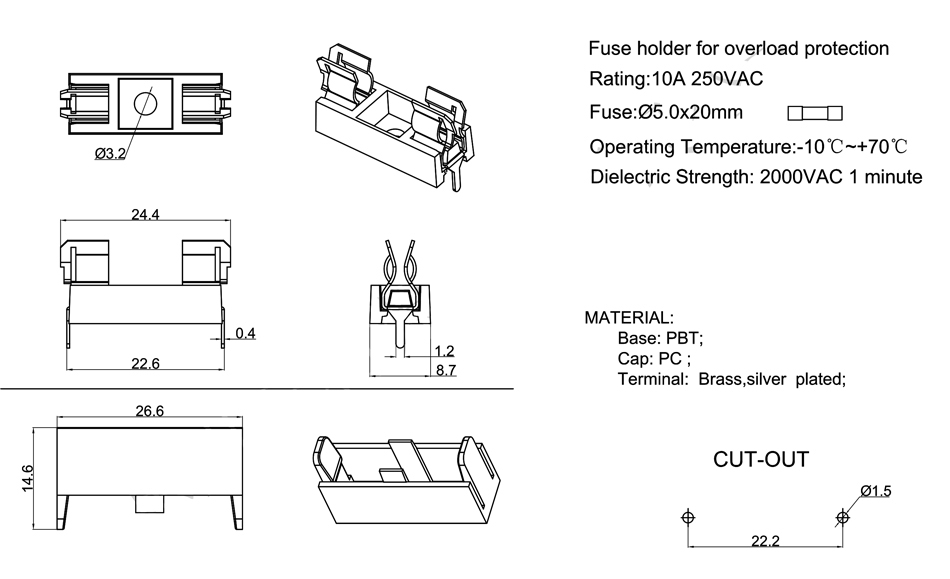 Ø3.2

24.4

0.4

22.6

1.2

8.7

26.6

14.6

Fuse holder for overload protection
Rating:10A 250VAC
Fuse:Ø5.0x20mm
Operating Temperature:-10℃~+70℃
Dielectric Strength: 2000VAC 1 minute

MATERIAL:
Base: PBT;
Cap: PC ;
Terminal: Brass,silver plated;

CUT-OUT

Ø1.5

22.2